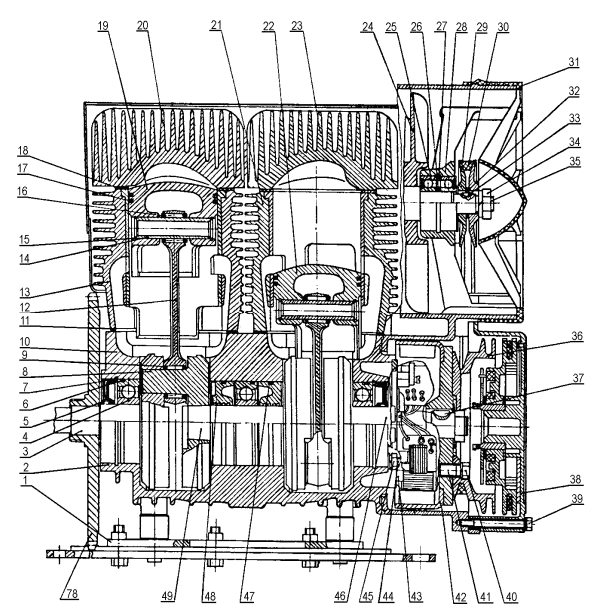 19 20 21 22 23 24 25 26 27 28 29 30
31
32
33
34
35
18
17
16
15
14
13
12
11
10
9
8
7
6
5
4
3
2
1
36
37
38
39
78 49 48 47 46 45 44 43 42 41 40